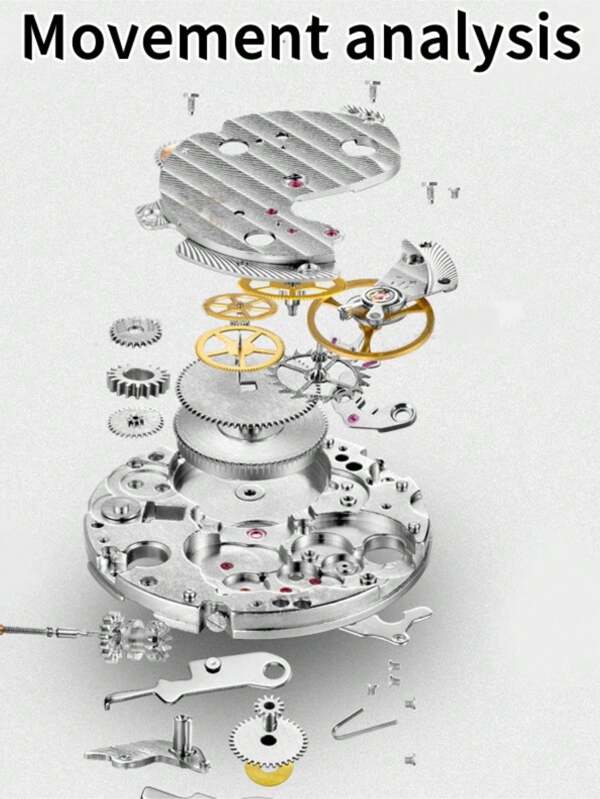 Movement analysis