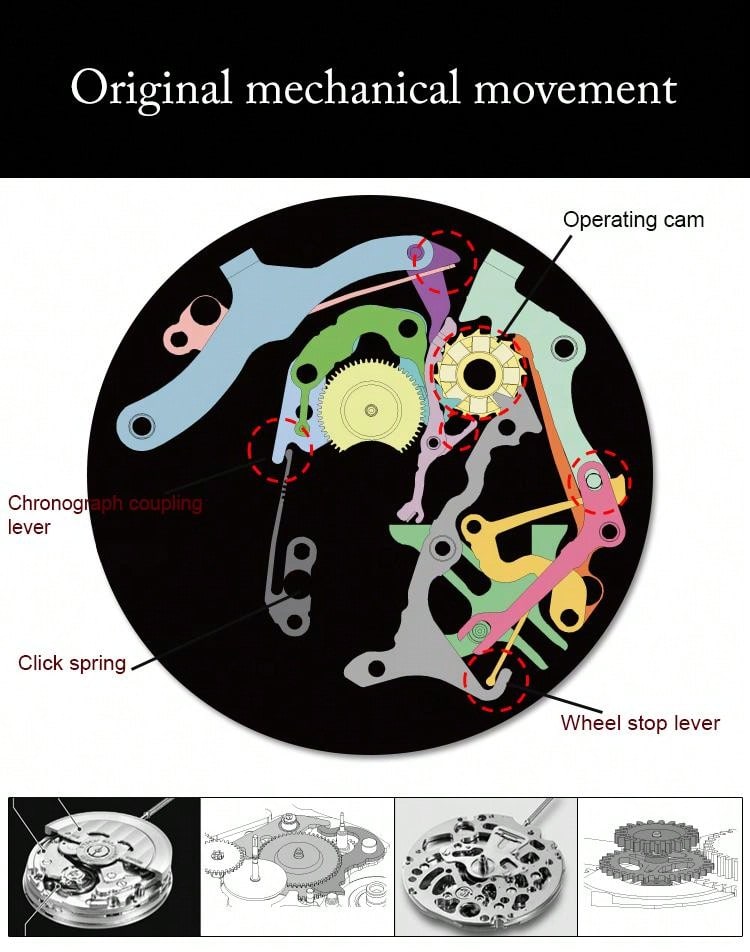 Original mechanical movement

Operating cam

Chronograph coupling lever

Click spring

Wheel stop lever